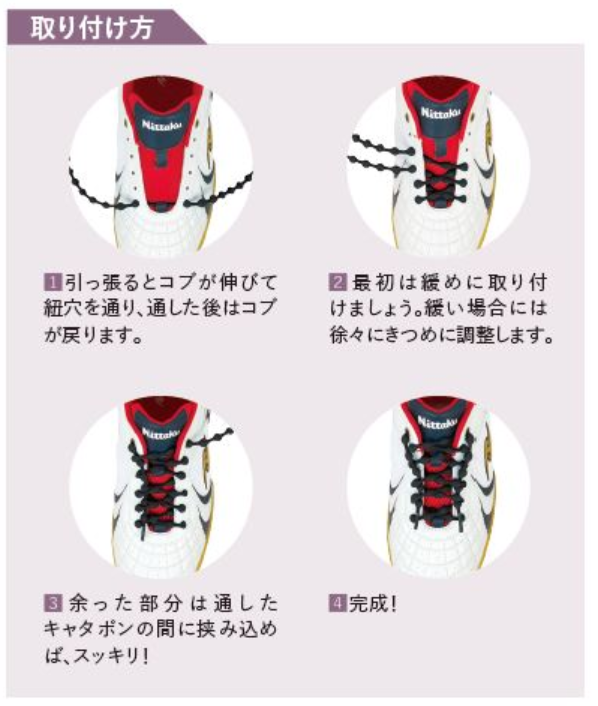 取り付け方

Nittaku

1 引っ張るとコブが伸びて紐穴を通り、通した後はコブが戻ります。

Nittaku

2 最初は緩めに取り付けましょう。緩い場合には徐々にきつめに調整します。

Nittaku

3 余った部分は通したキャタポンの間に挟み込めば、スッキリ!

Nittaku

4 完成!